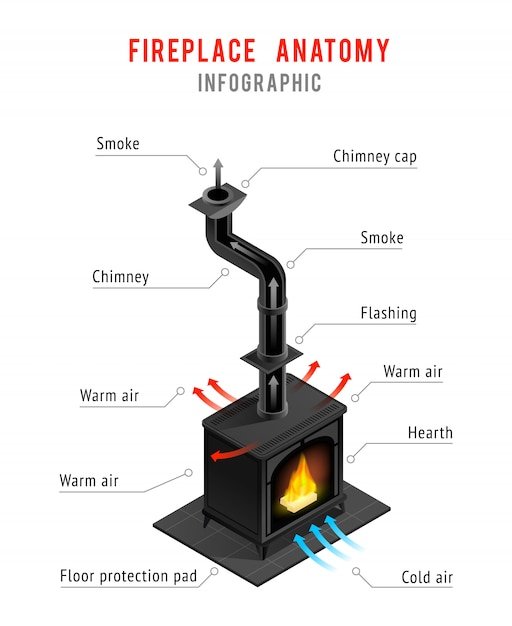 FIREPLACE ANATOMY
INFOGRAPHIC

Smoke

Chimney cap

Smoke

Chimney

Flashing

Warm air

Warm air

Hearth

Warm air

Floor protection pad

Cold air